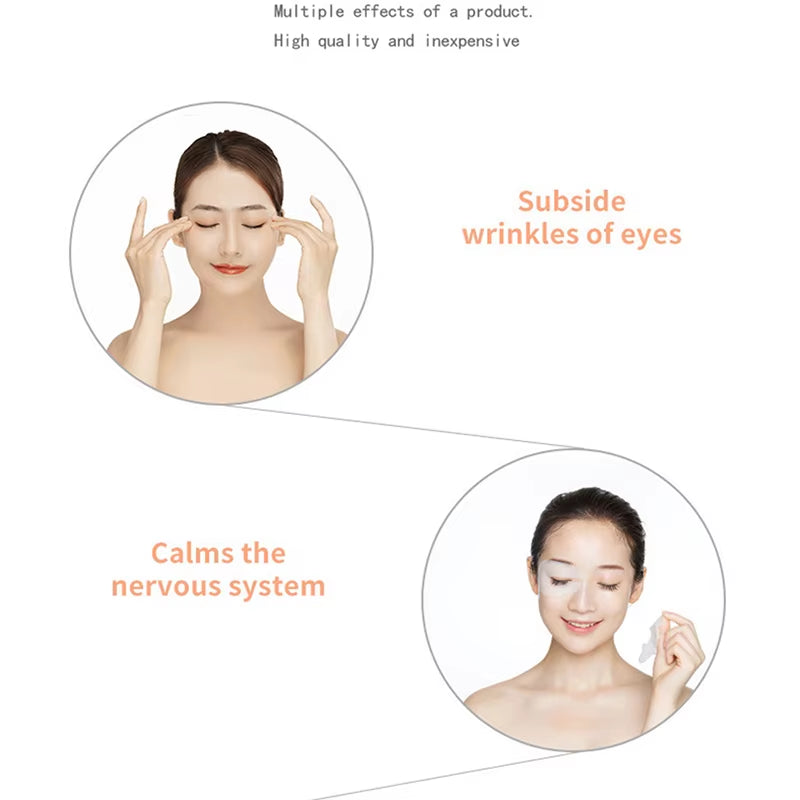 Multiple effects of a product.
High quality and inexpensive

Subside wrinkles of eyes

Calms the nervous system